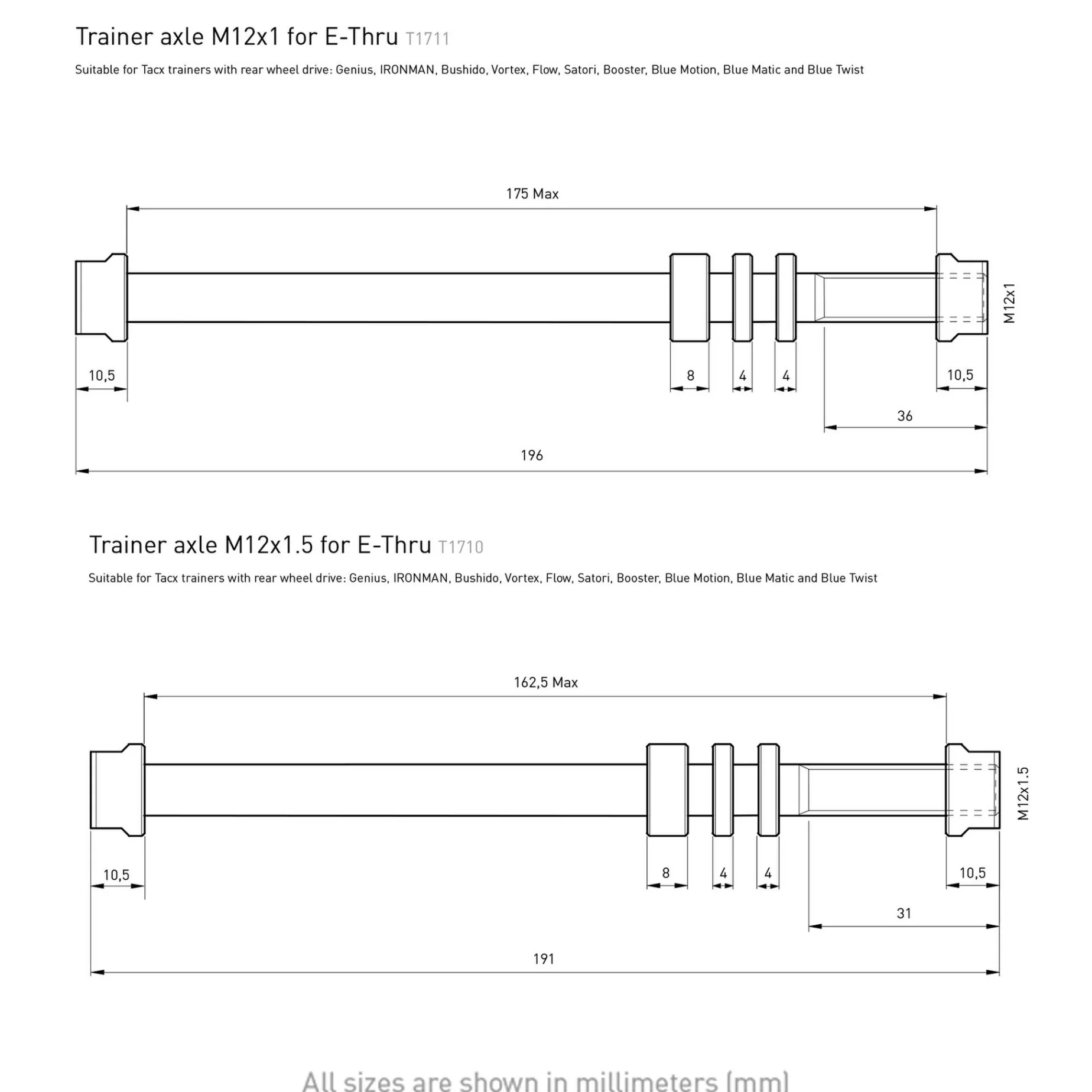 Trainer axle M12x1 for E-Thru T1711

Suitable for Tacx trainers with rear wheel drive: Genius, IRONMAN, Bushido, Vortex, Flow, Satori, Booster, Blue Motion, Blue Matic and Blue Twist

175 Max

M12x1

10,5

8

4

4

10,5

36

196

Trainer axle M12x1.5 for E-Thru T1710

Suitable for Tacx trainers with rear wheel drive: Genius, IRONMAN, Bushido, Vortex, Flow, Satori, Booster, Blue Motion, Blue Matic and Blue Twist

162,5 Max

M12x1.5

10,5

8

4

4

10,5

31

191

All sizes are shown in millimeters (mm)